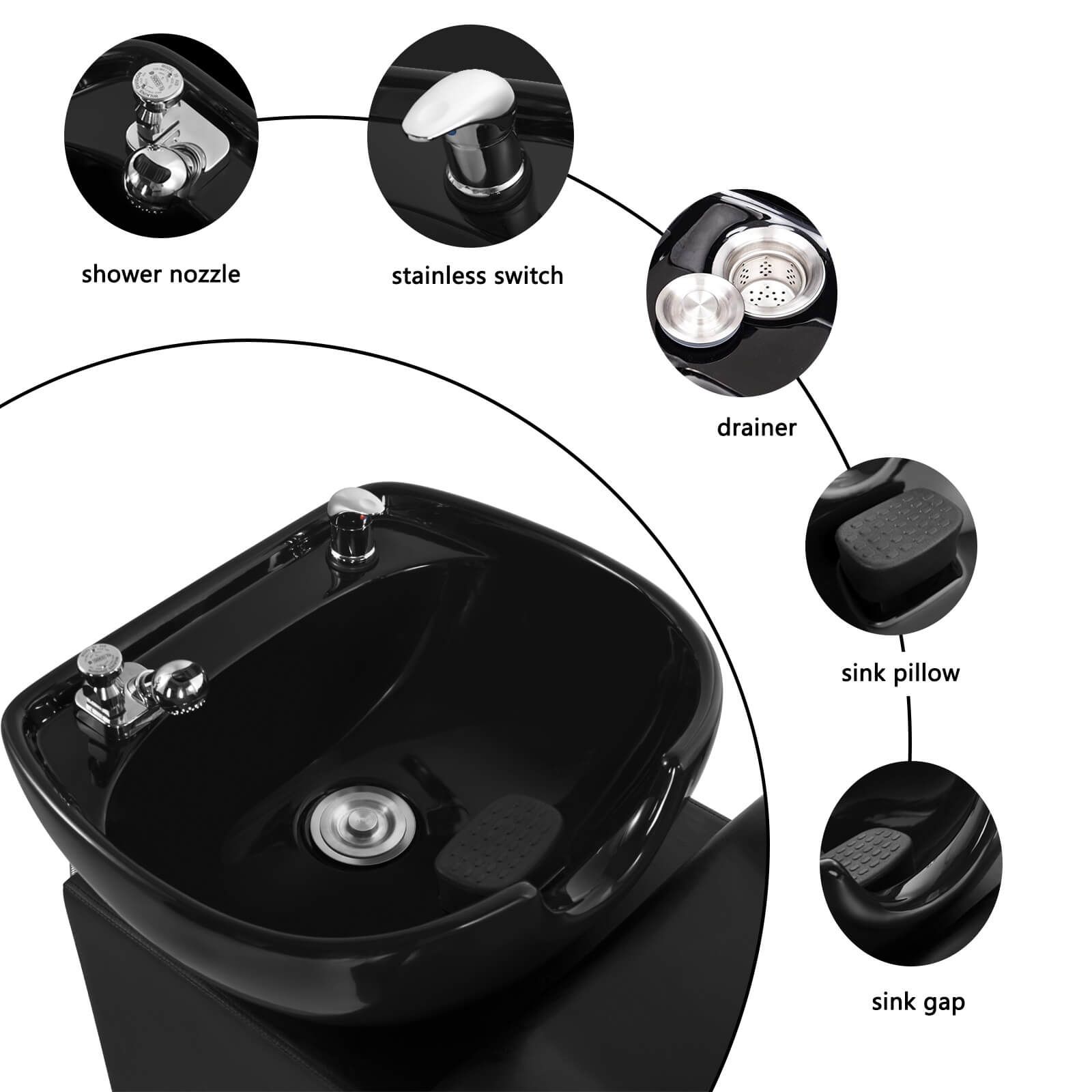 shower nozzle

stainless switch

drainer

sink pillow

sink gap