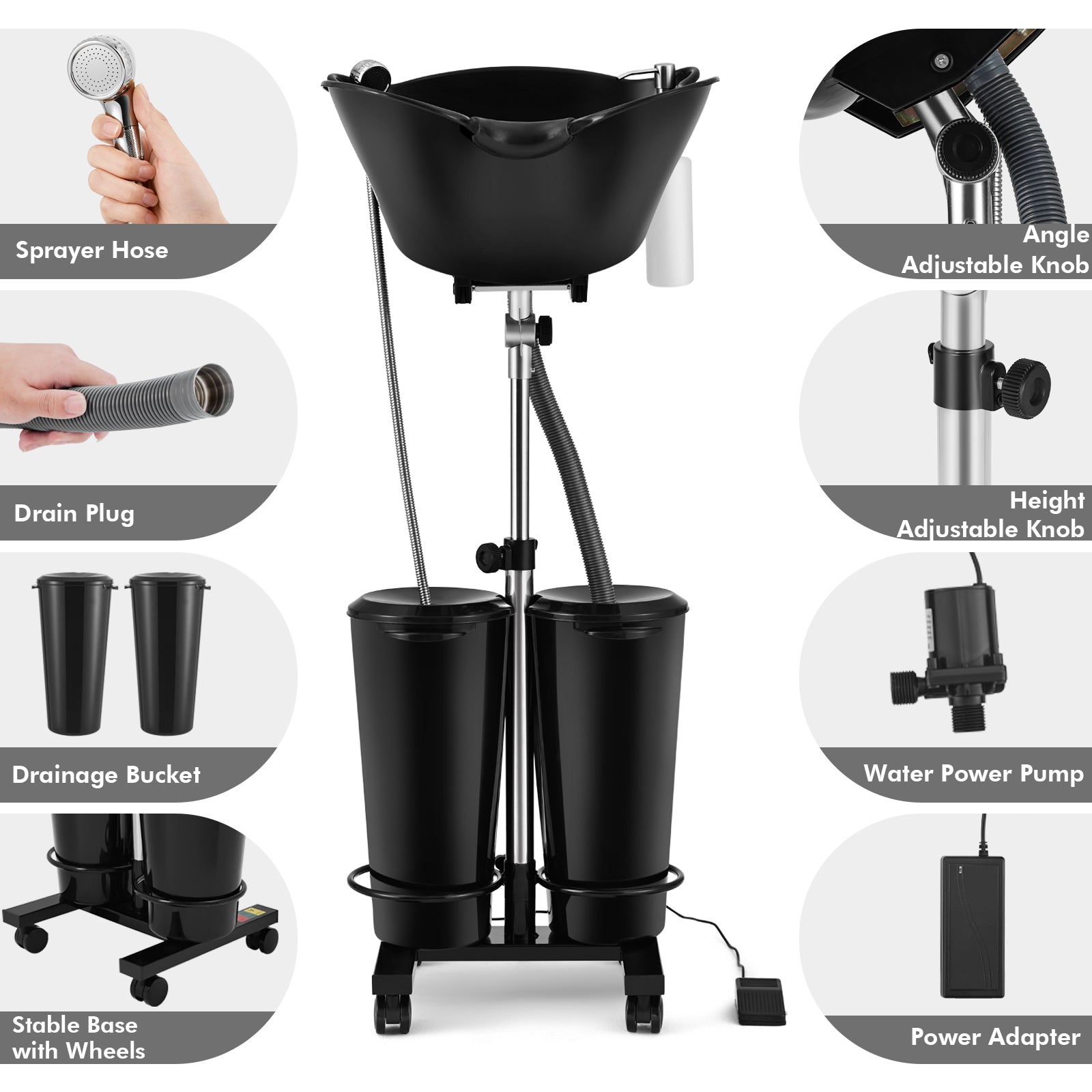 Sprayer Hose

Drain Plug

Drainage Bucket

Stable Base with Wheels

Angle Adjustable Knob

Height Adjustable Knob

Water Power Pump

Power Adapter