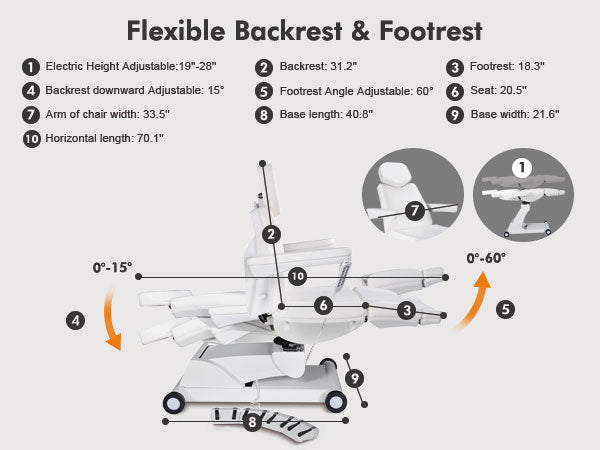 Flexible Backrest & Footrest

1 Electric Height Adjustable:19"-28"
2 Backrest: 31.2"
3 Footrest: 18.3"
4 Backrest downward Adjustable: 15°
5 Footrest Angle Adjustable: 60°
6 Seat: 20.5"
7 Arm of chair width: 33.5"
8 Base length: 40.8"
9 Base width: 21.6"
10 Horizontal length: 70.1"

7
1
2
0°-15°
10
0°-60°
6
3
4
5
9
8